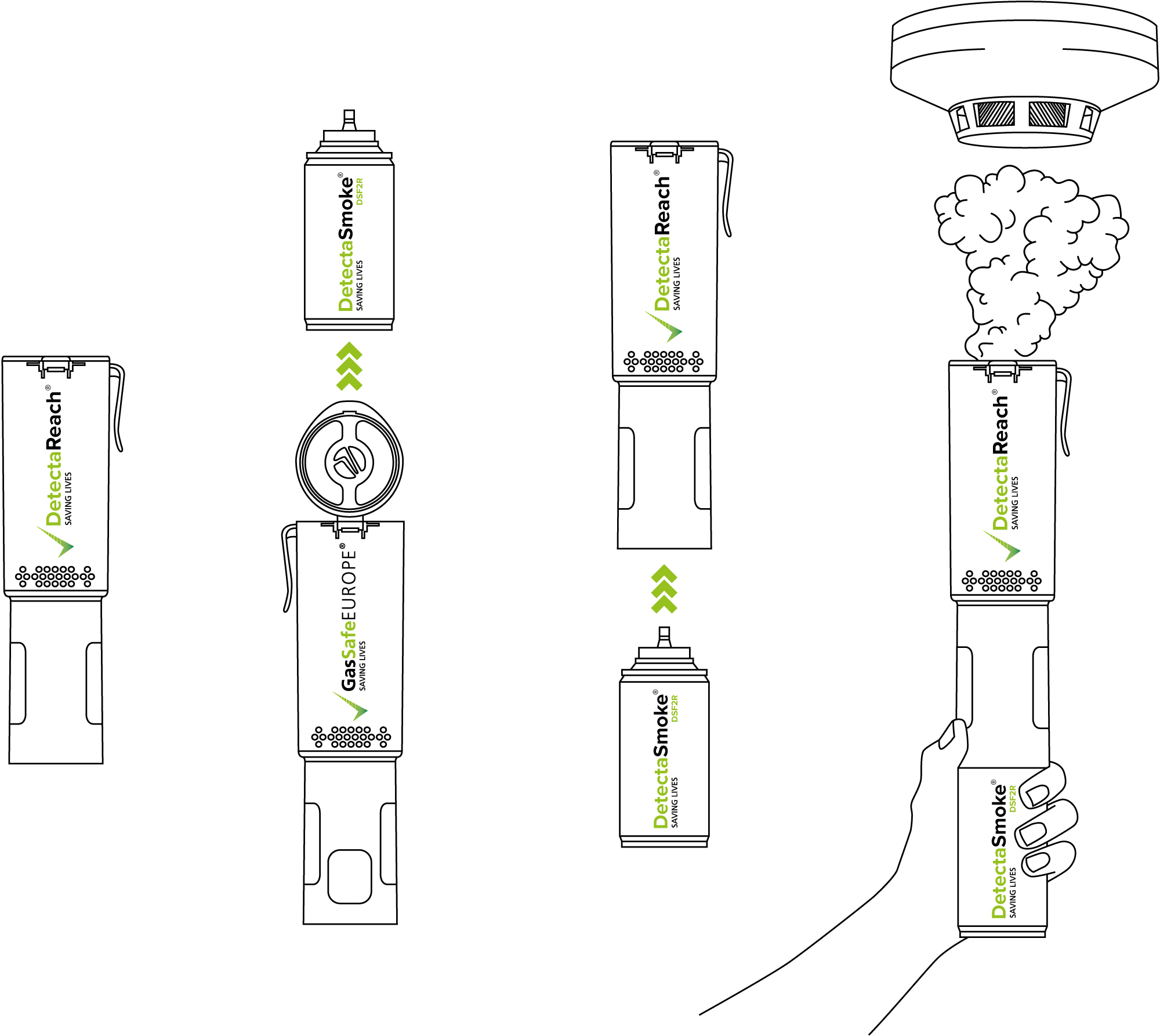 DetectaReach®
SAVING LIVES

DetectaSmoke®
DSF2R
SAVING LIVES

GasSafeEUROPE®
SAVING LIVES

DetectaReach®
SAVING LIVES

DetectaSmoke®
DSF2R
SAVING LIVES

DetectaReach®
SAVING LIVES

DetectaSmoke®
DSF2R
SAVING LIVES